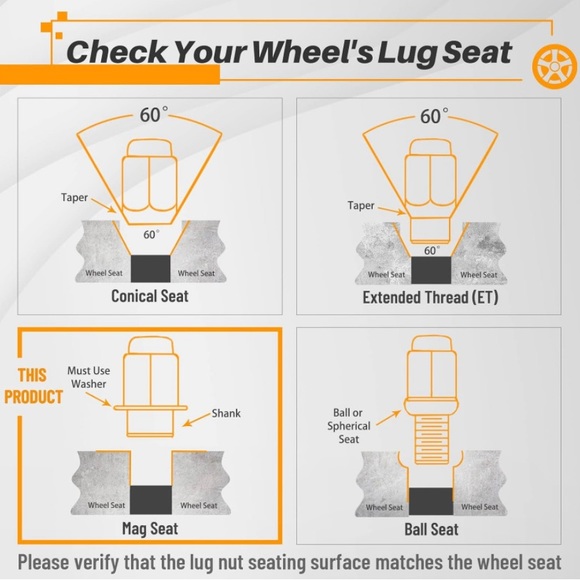 Check Your Wheel's Lug Seat

60°
Taper
60°
Wheel Seat
Wheel Seat
Conical Seat

60°
Taper
60°
Wheel Seat
Wheel Seat
Extended Thread (ET)

THIS PRODUCT
Must Use Washer
Shank
Wheel Seat
Wheel Seat
Mag Seat

Ball or Spherical Seat
Wheel Seat
Wheel Seat
Ball Seat

Please verify that the lug nut seating surface matches the wheel seat